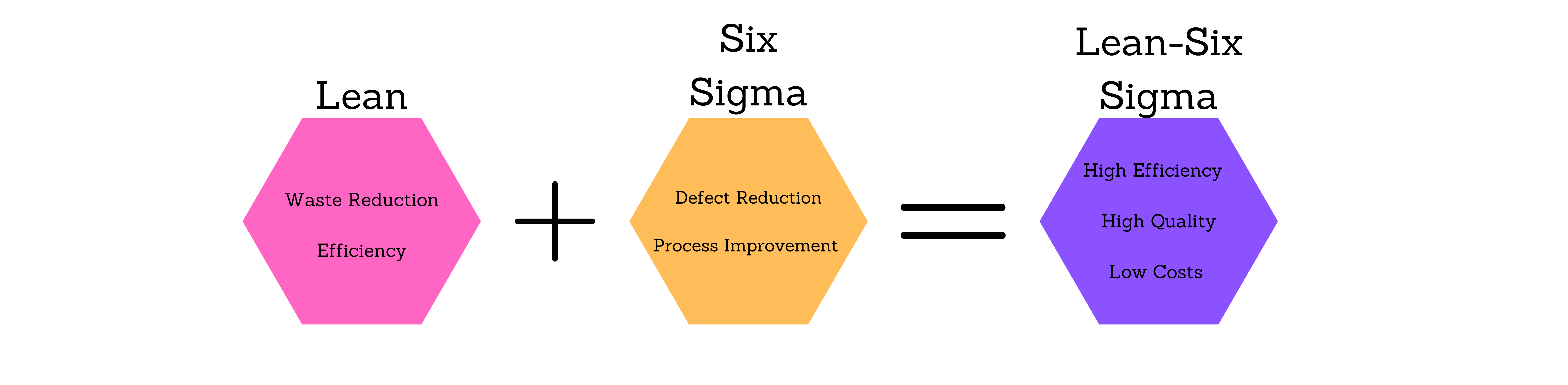 Lean

Waste Reduction

Efficiency

+

Six Sigma

Defect Reduction

Process Improvement

=

Lean-Six Sigma

High Efficiency

High Quality

Low Costs